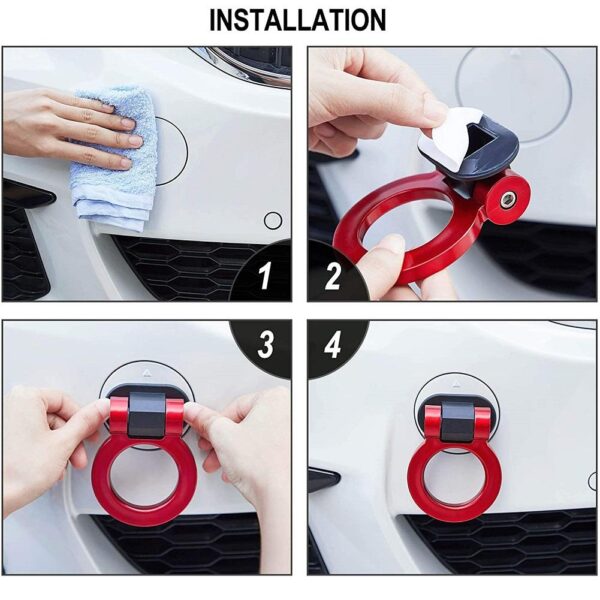 INSTALLATION

1

2

3

4