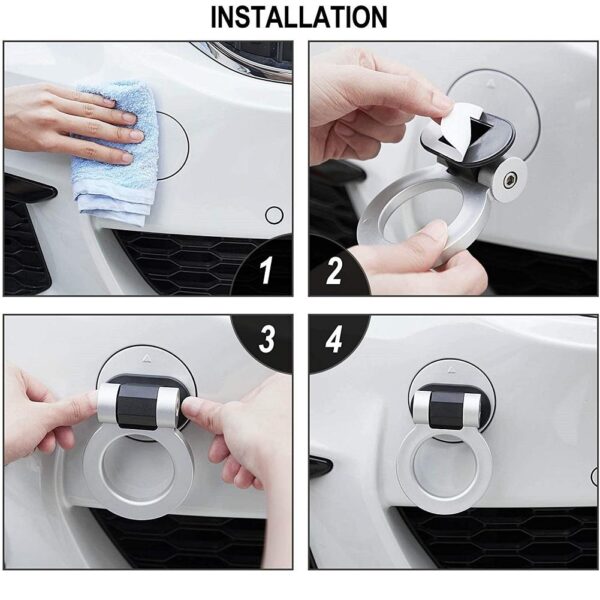 INSTALLATION

1

2

3

4